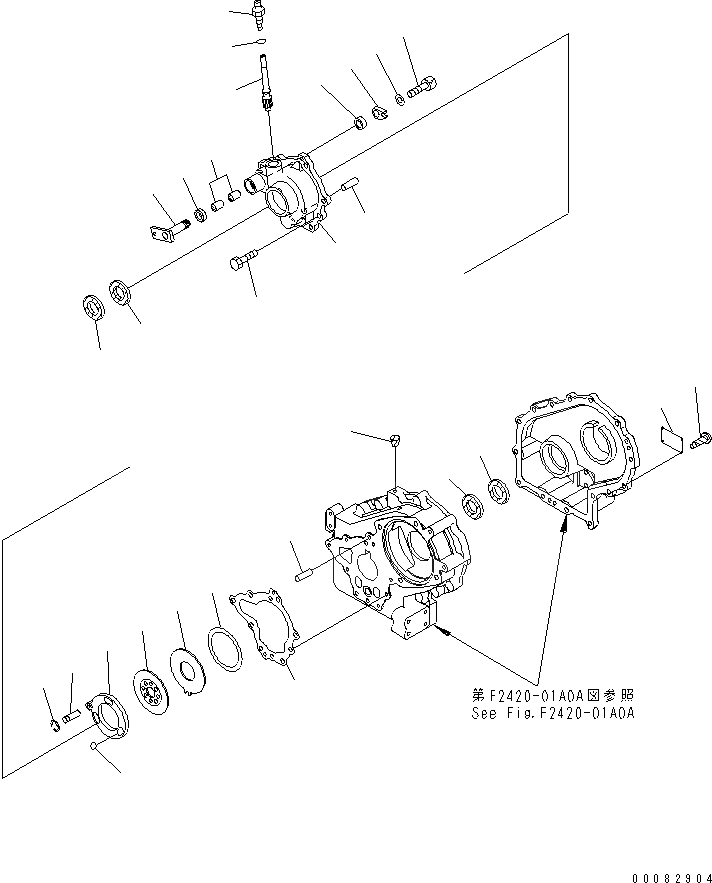 第F2420-01A0A図参照
See Fig.F2420-01A0A

00082904