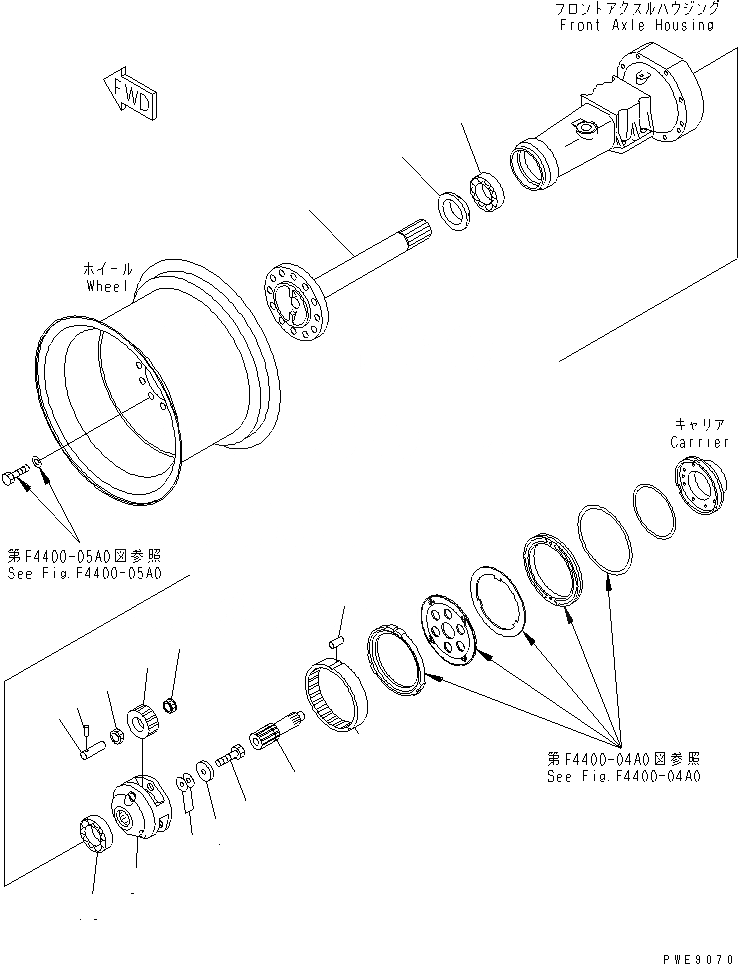 フロントアクスルハウジング
Front Axle Housing

FWD

ホイール
Wheel

キャリア
Carrier

第F4400-05A0図参照
See Fig.F4400-05A0

第F4400-04A0図参照
See Fig.F4400-04A0

PWE9070