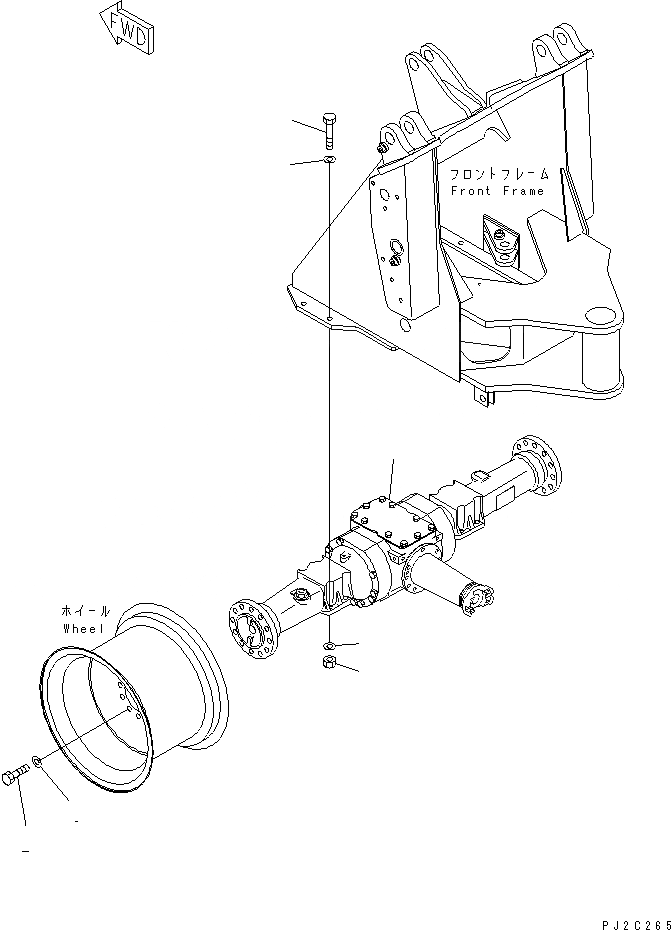 FWD

フロントフレーム
Front Frame

ホイール
Wheel

PJ2C265