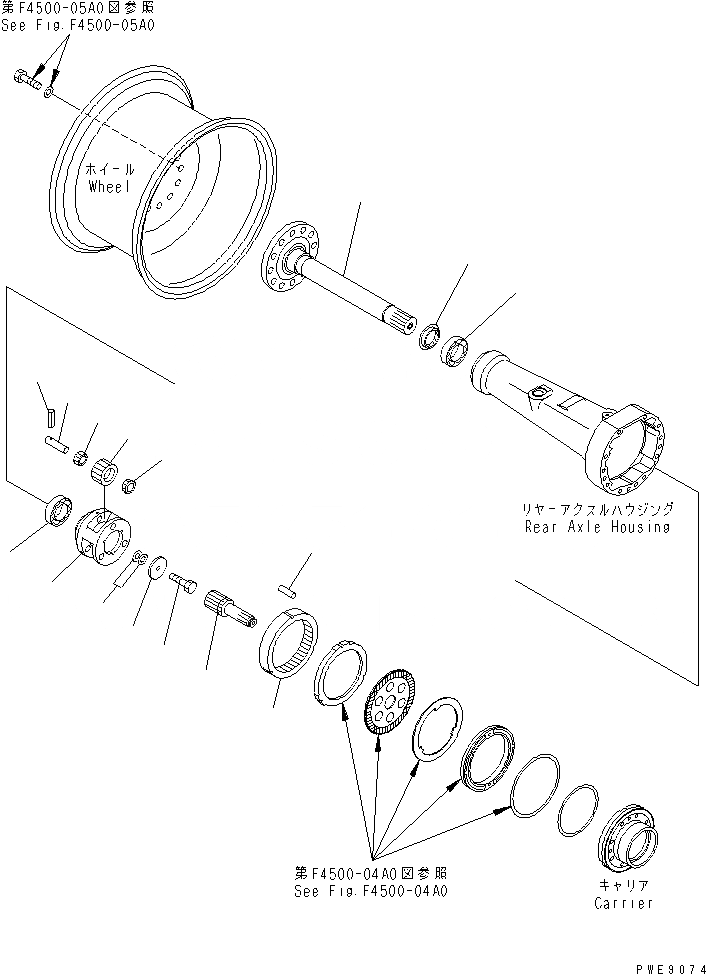 第F4500-05A0図参照
See Fig.F4500-05A0

ホイール
Wheel

リヤーアクスルハウジング
Rear Axle Housing

第F4500-04A0図参照
See Fig.F4500-04A0

キャリア
Carrier

PWE9074