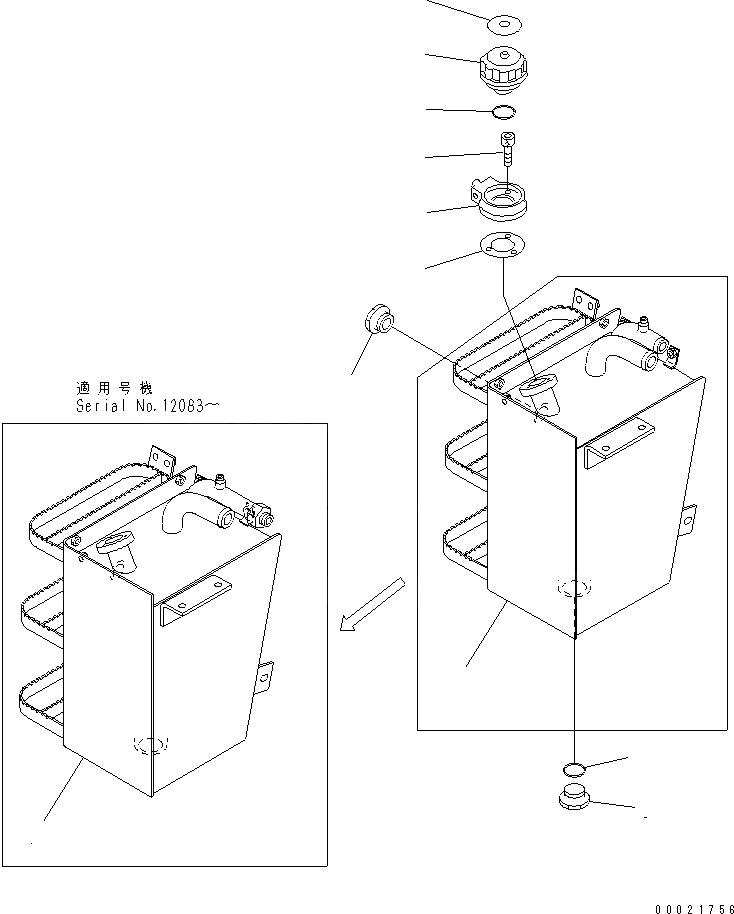 適用号機
Serial No.12083～

00021756