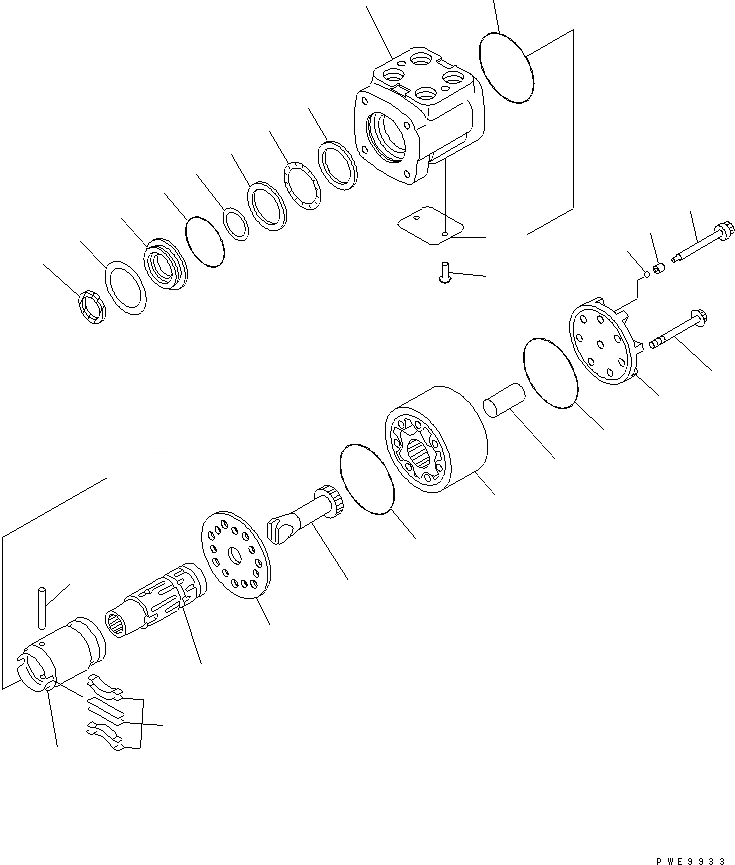 PWE9933