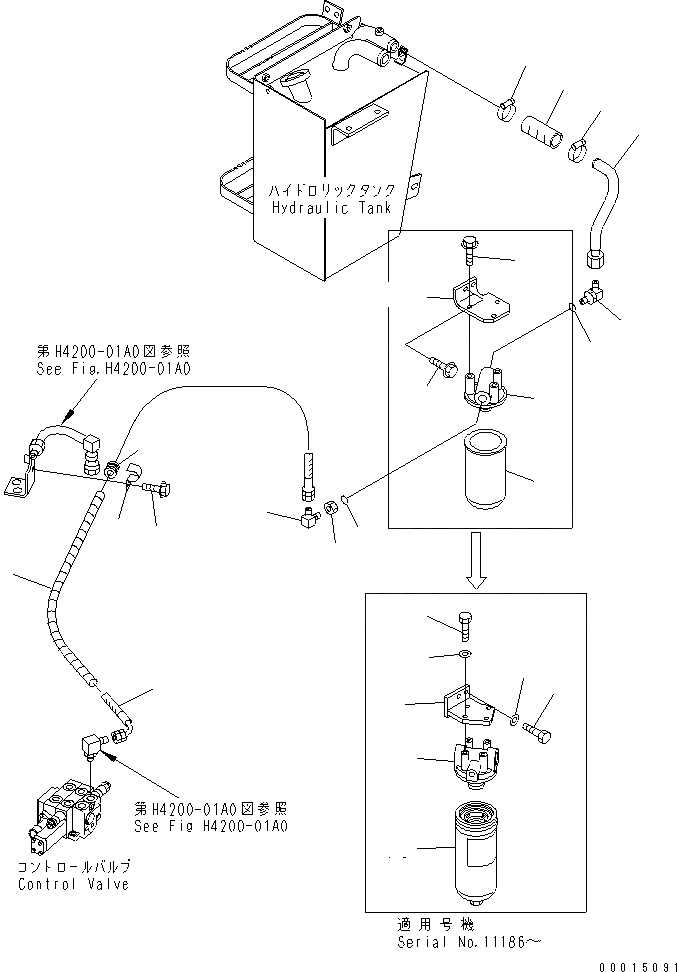 ハイドロリックタンク
Hydraulic Tank

第H4200-01A0図参照
See Fig.H4200-01A0

第H4200-01A0図参照
See Fig H4200-01A0

コントロールバルブ
Control Valve

適用号機
Serial No.11186～

00015091