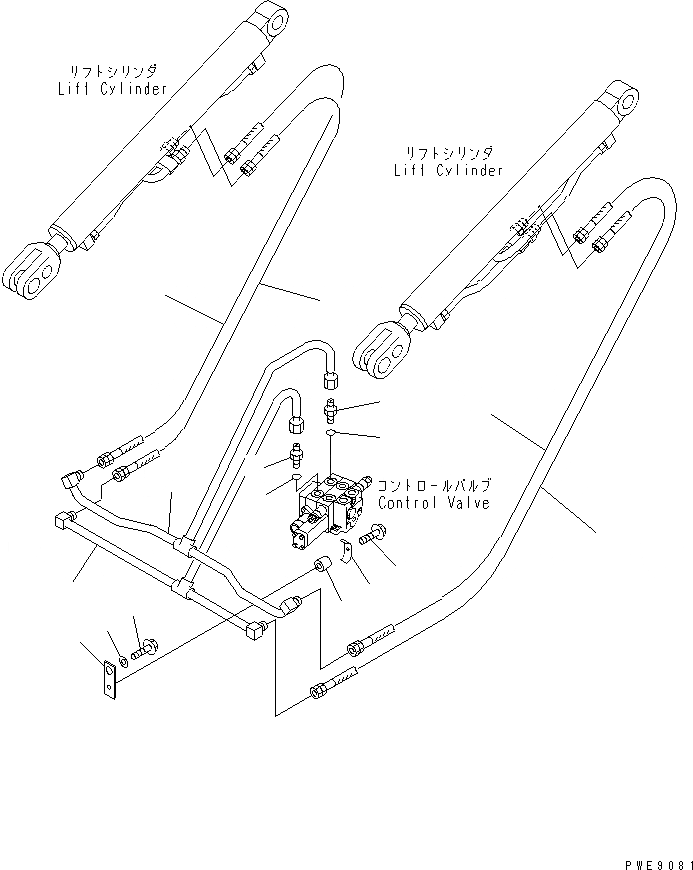 リフトシリンダ
Lift Cylinder

リフトシリンダ
Lift Cylinder

コントロールバルブ
Control Valve

PWE9081