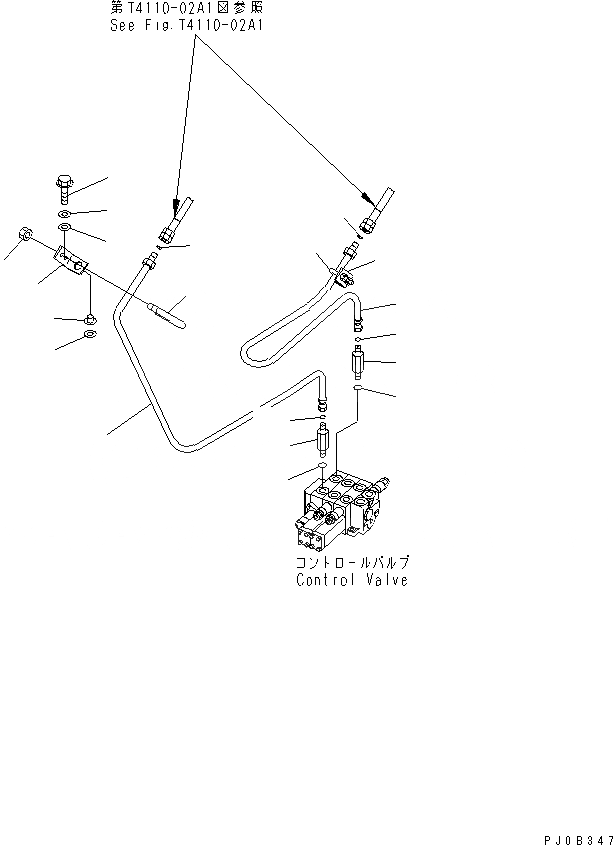 第T4110-02A1図参照
See Fig.T4110-02A1

コントロールバルブ
Control Valve

PJ0B347