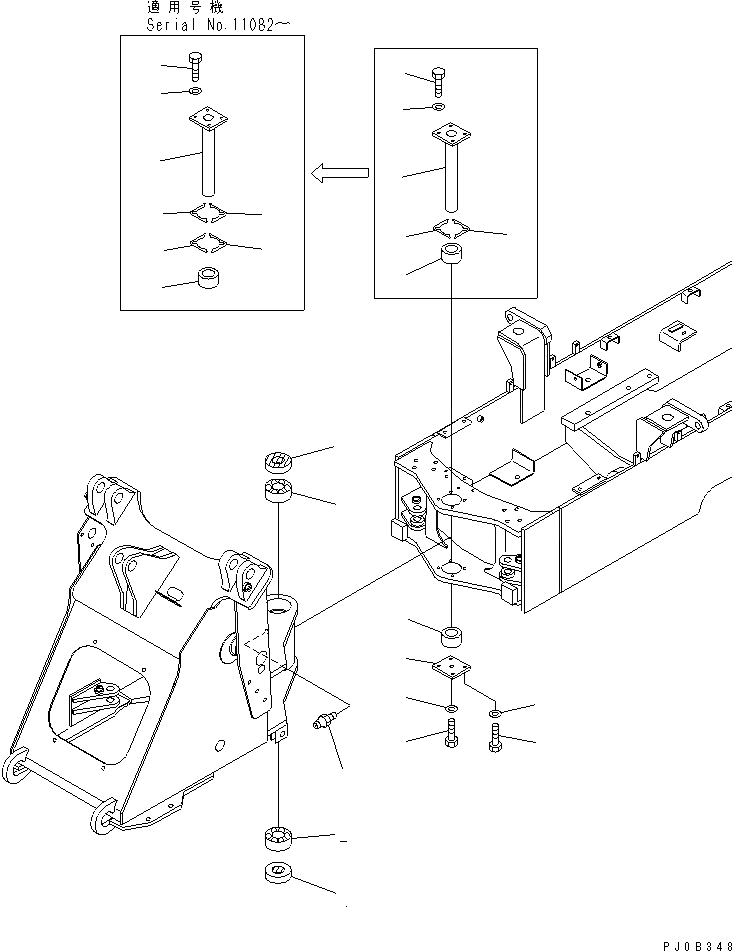 適用号機
Serial No.11082～

PJ0B348