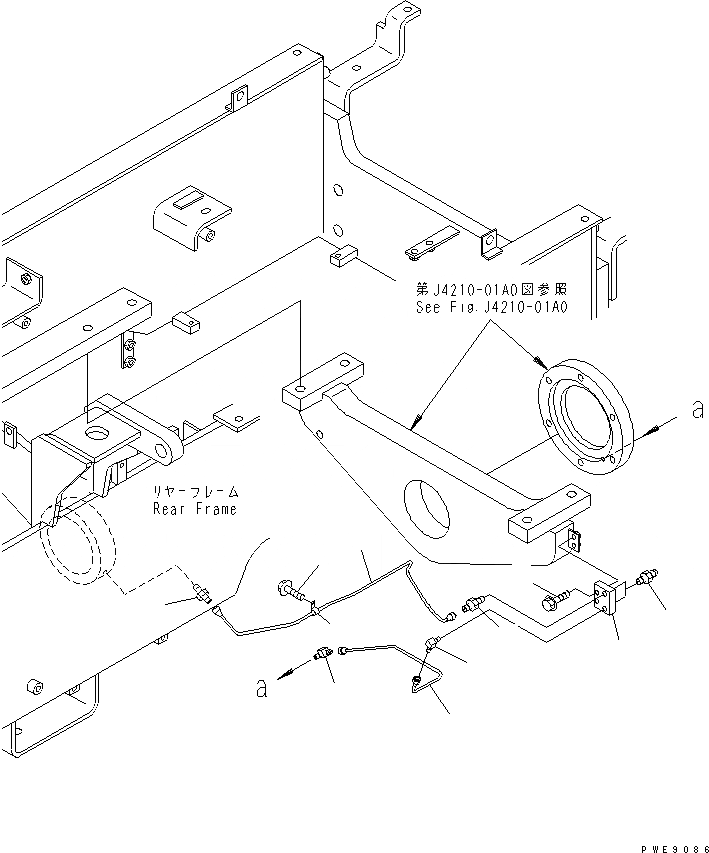 第J4210-01A0図参照
See Fig.J4210-01A0

a

リヤーフレーム
Rear Frame

a

PWE9086