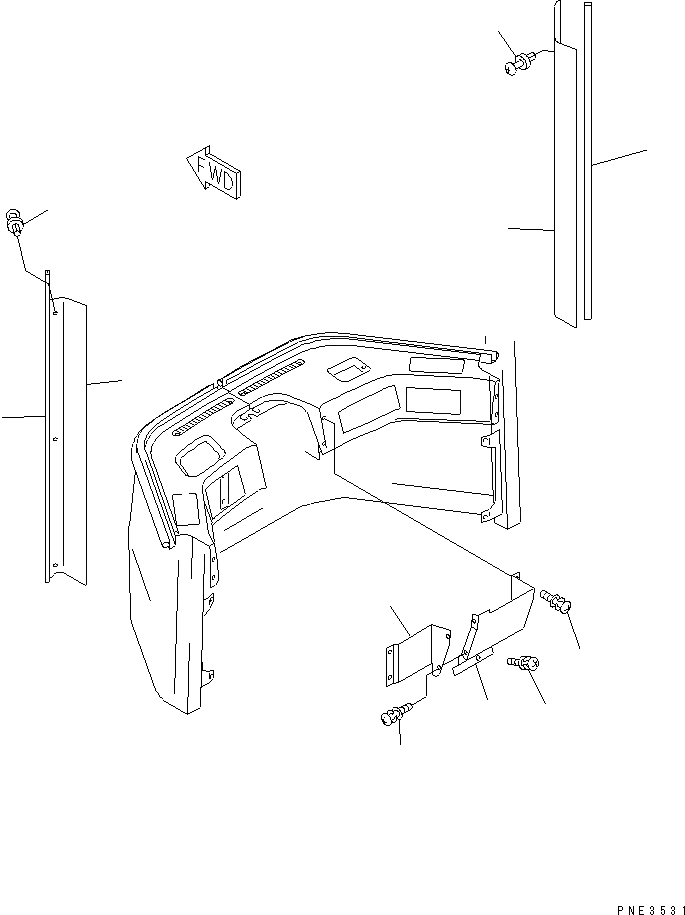 FWD

PNE3531