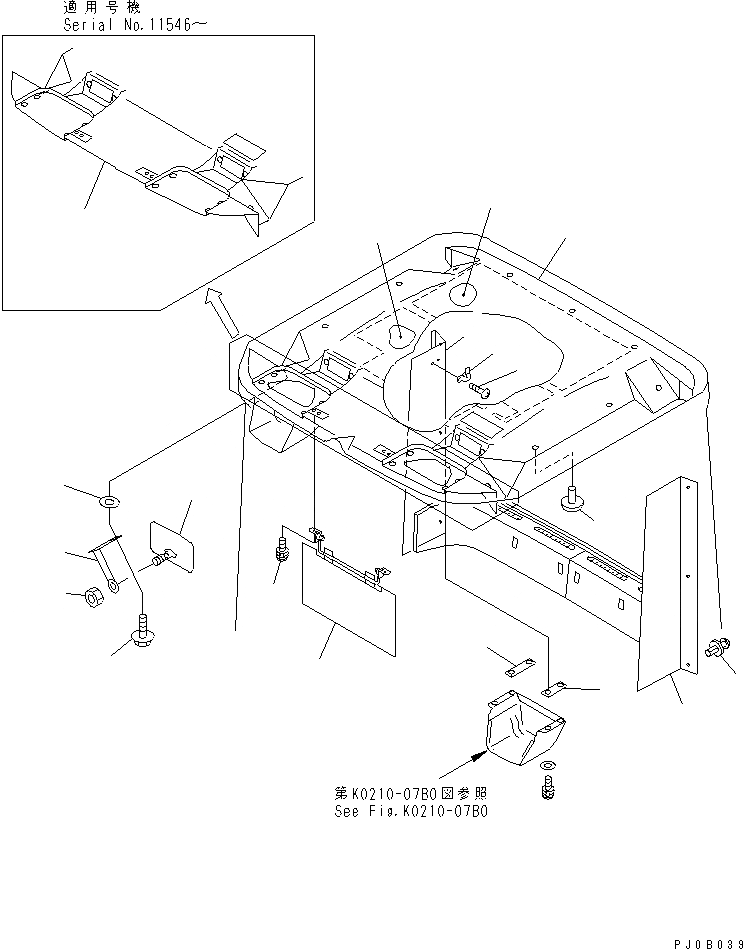 適用号機
Serial No.11546～

第K0210-07B0図参照
See Fig.K0210-07B0

PJ0B039