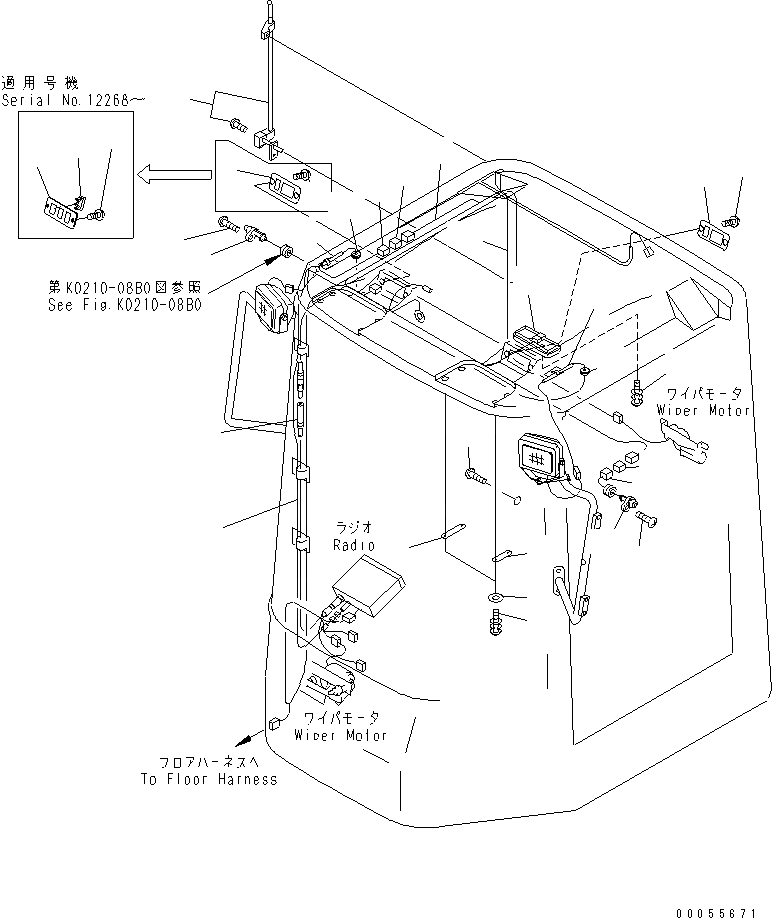 適用号機
Serial No.12268～

第K0210-08B0図参照
See Fig.K0210-08B0

ワイパモータ
Wiper Motor

ラジオ
Radio

ワイパモータ
Wiper Motor

フロアハーネスへ
To Floor Harness

00055671