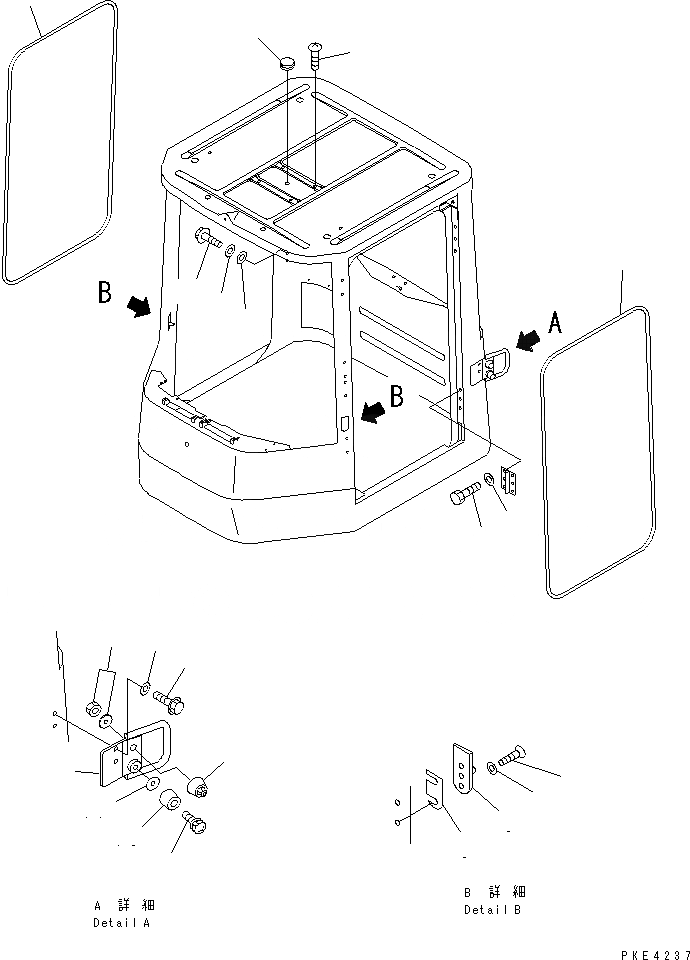 B
A
B

A 詳 細
Detail A

B 詳 細
Detail B

PKE4237