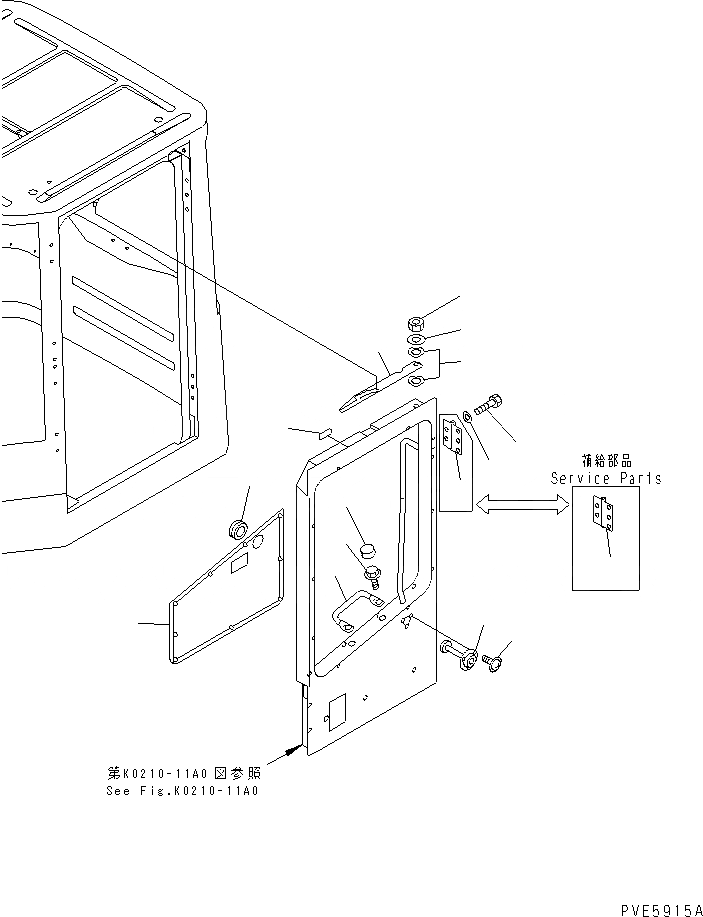 補給部品
Service Parts

第K0210-11A0図参照
See Fig.K0210-11A0

PVE5915A