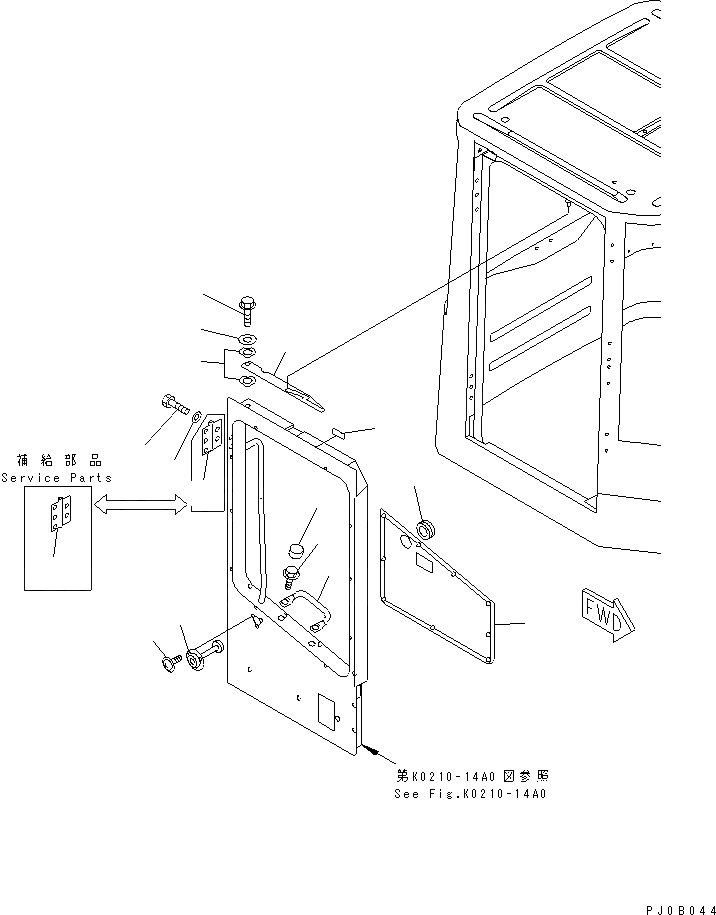 補給部品
Service Parts

FWD

第K0210-14A0 図参照
See Fig.K0210-14A0

PJ0B044