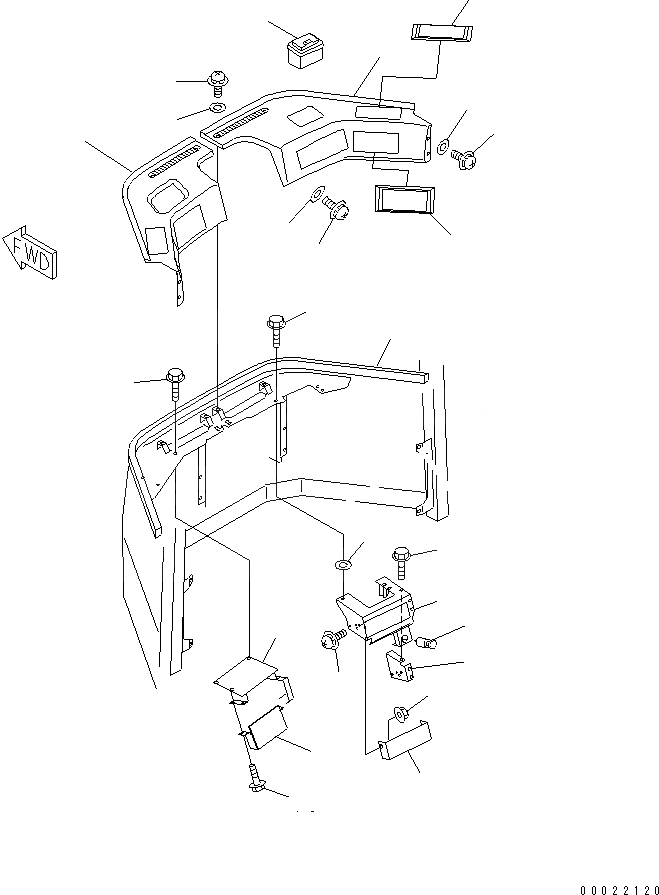 FWD

00022120