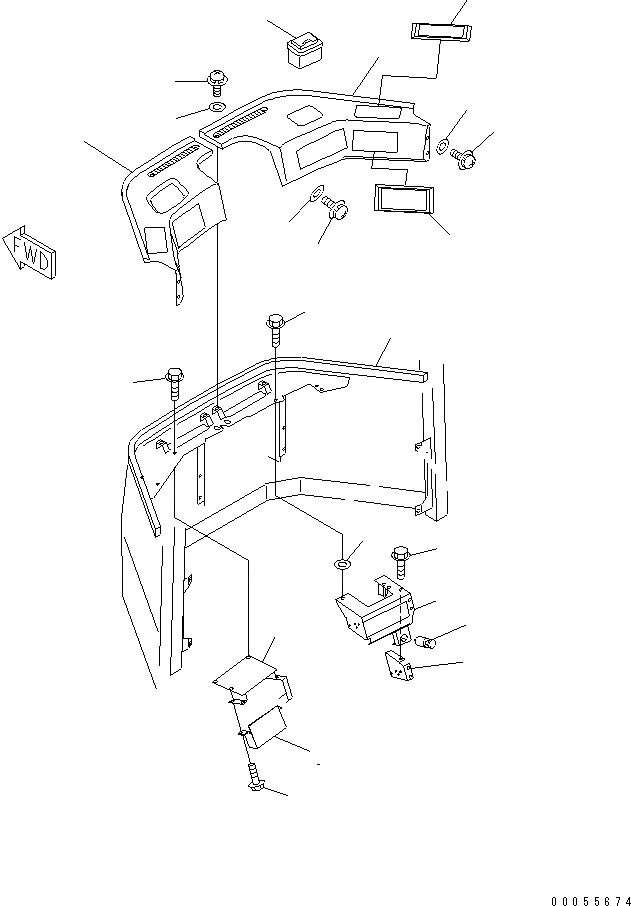 FWD

00055674