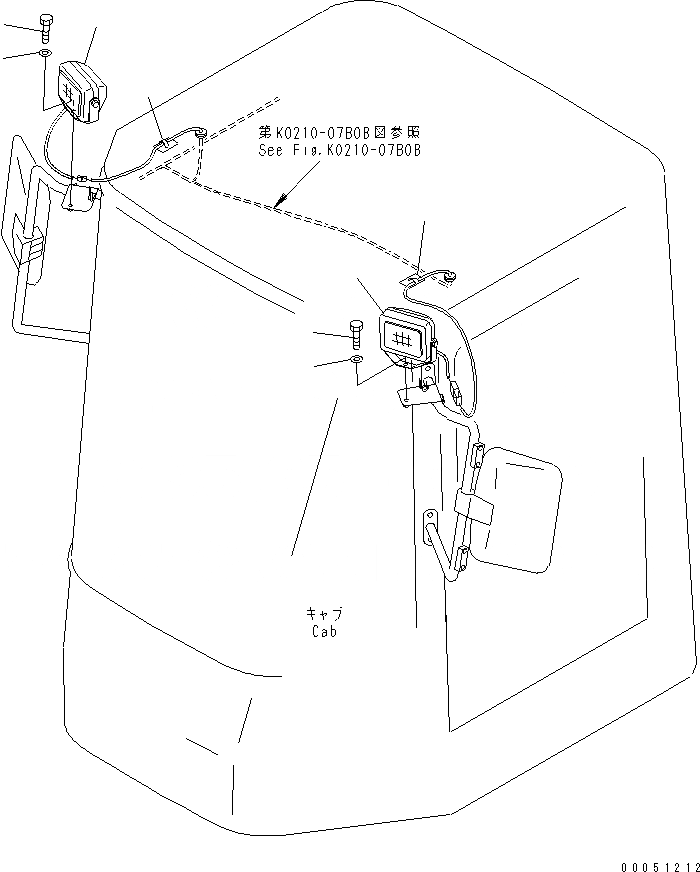 第K0210-07B0B図参照
See Fig.K0210-07B0B

キャブ
Cab

00051212