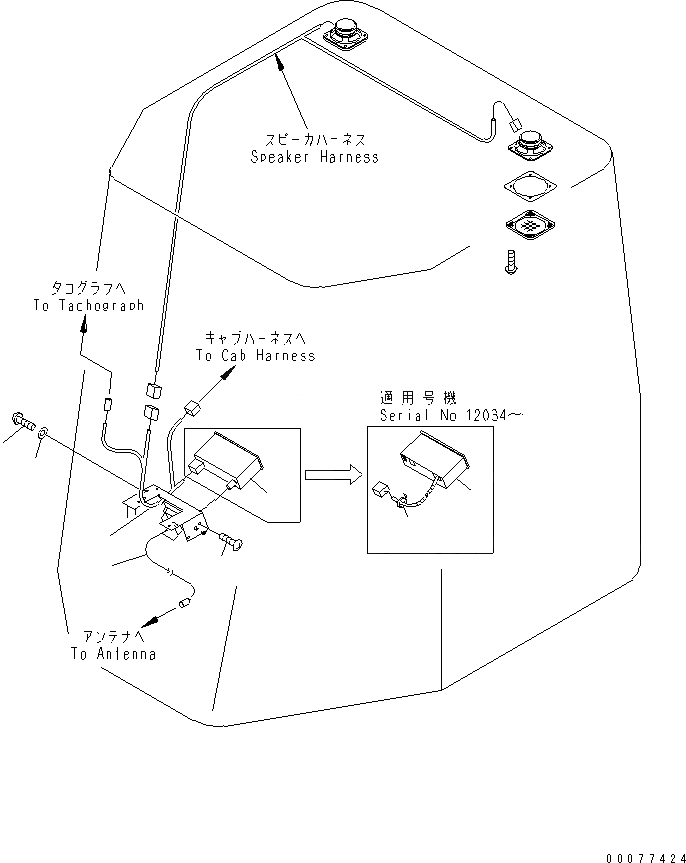 スピーカハーネス
Speaker Harness

タコグラフへ
To Tachograph

キャブハーネスへ
To Cab Harness

適用号機
Serial No 12034～

アンテナへ
To Antenna

00077424