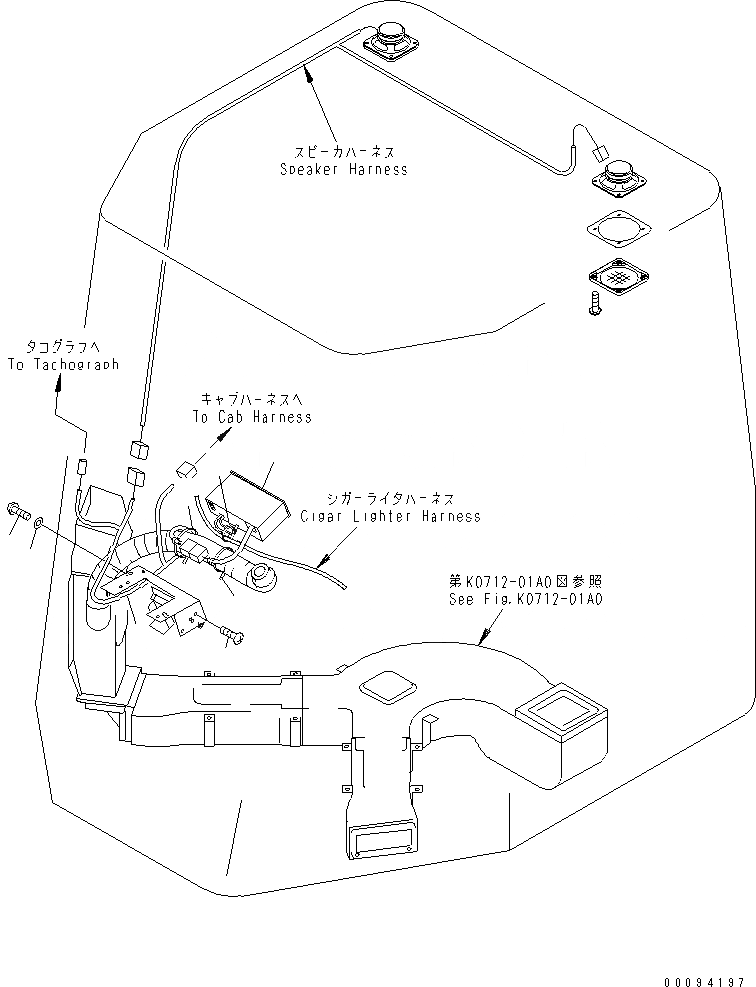 スピーカハーネス
Speaker Harness

タコグラフへ
To Tachograph

キャブハーネスへ
To Cab Harness

シガーライタハーネス
Cigar Lighter Harness

第K0712-01A0図参照
See Fig.K0712-01A0

00094197