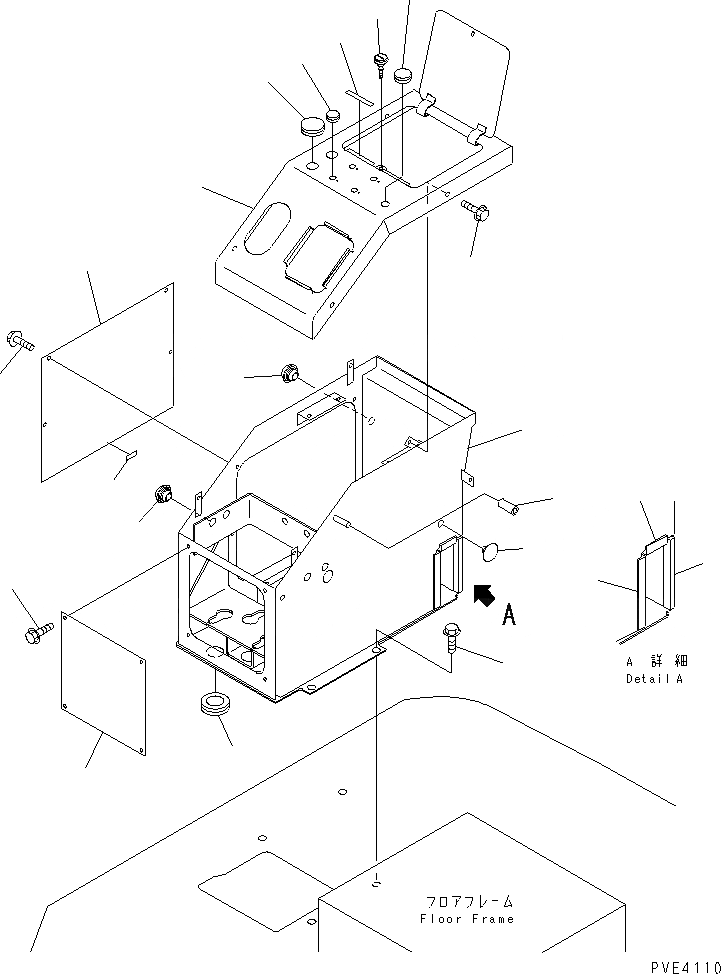 A

A 詳細
Detail A

フロアフレーム
Floor Frame

PVE4110