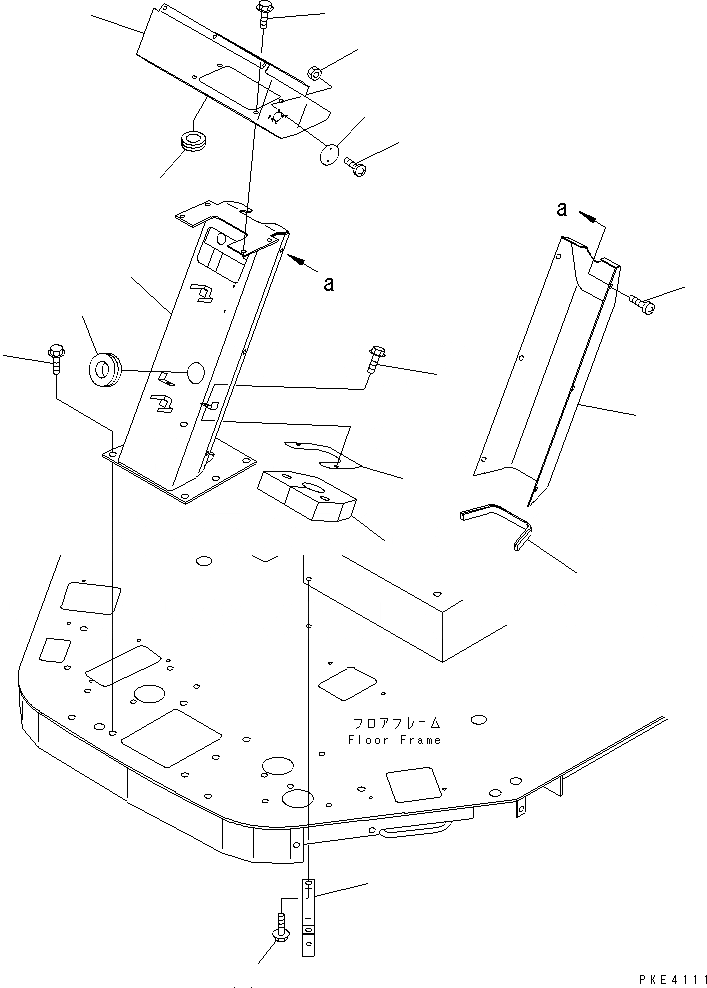 a

a

フロアフレーム
Floor Frame

PKE4111