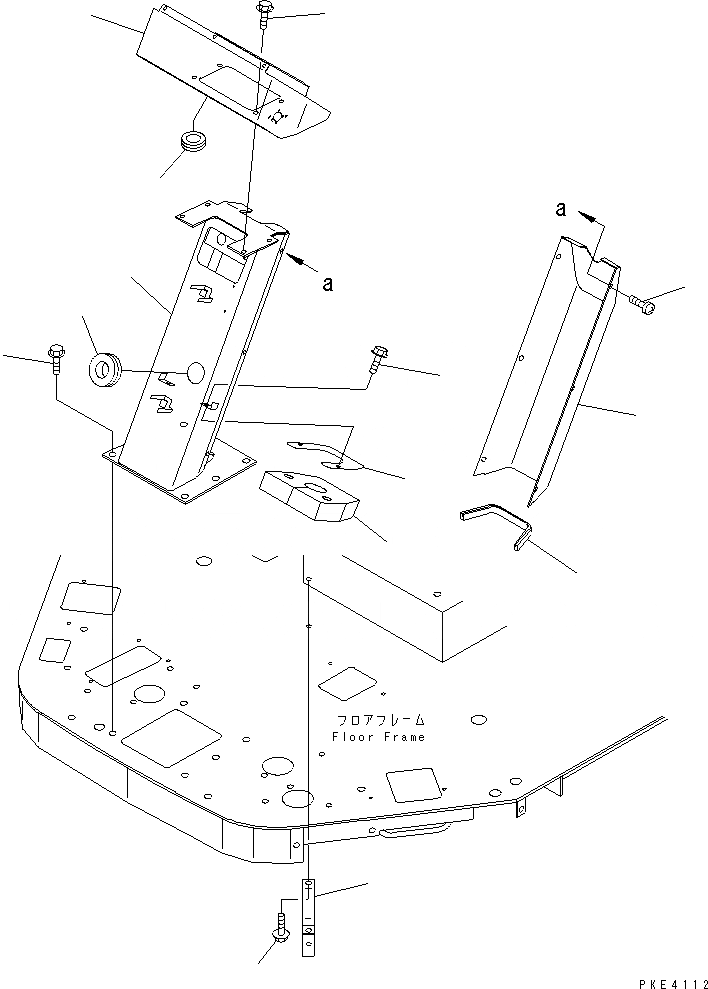 a

a

フロアフレーム
Floor Frame

PKE4112