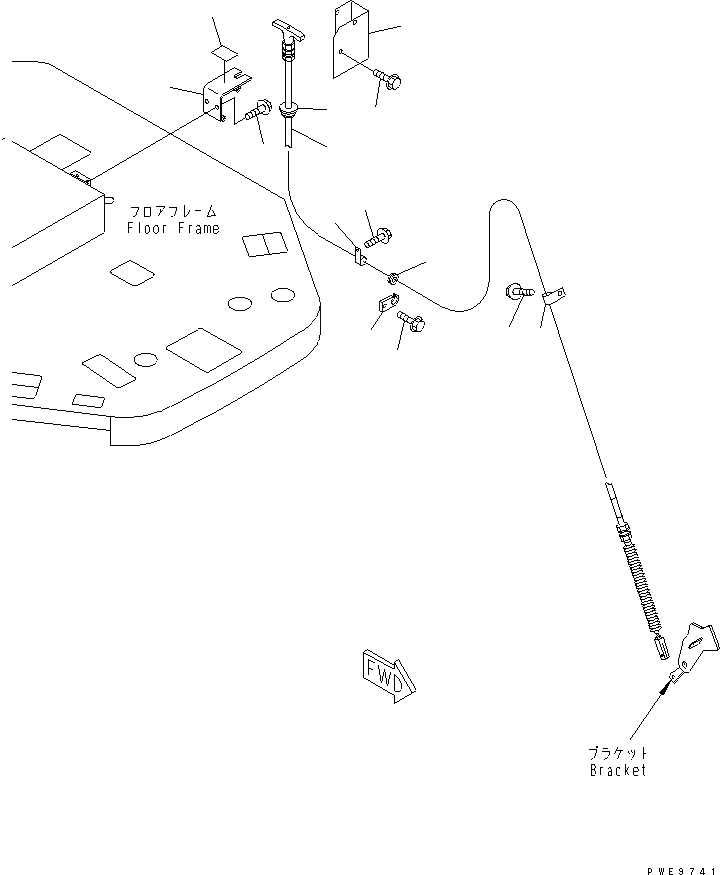 フロアフレーム
Floor Frame

FWD

ブラケット
Bracket

PWE9741