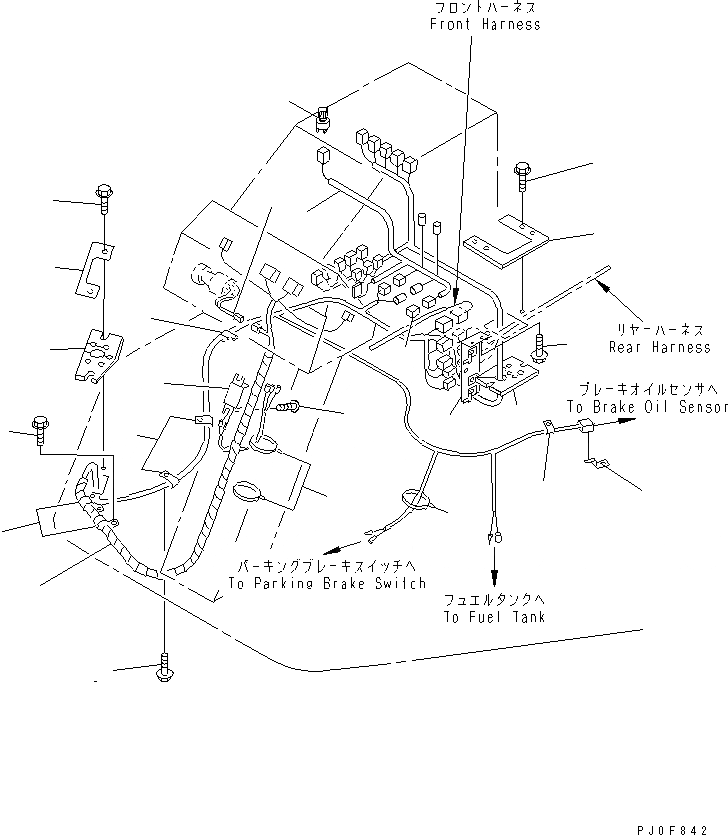 フロントハーネス
Front Harness

リヤーハーネス
Rear Harness

ブレーキオイルセンサへ
To Brake Oil Sensor

パーキングブレーキスイッチへ
To Parking Brake Switch

フュエルタンクへ
To Fuel Tank

PJ0F842