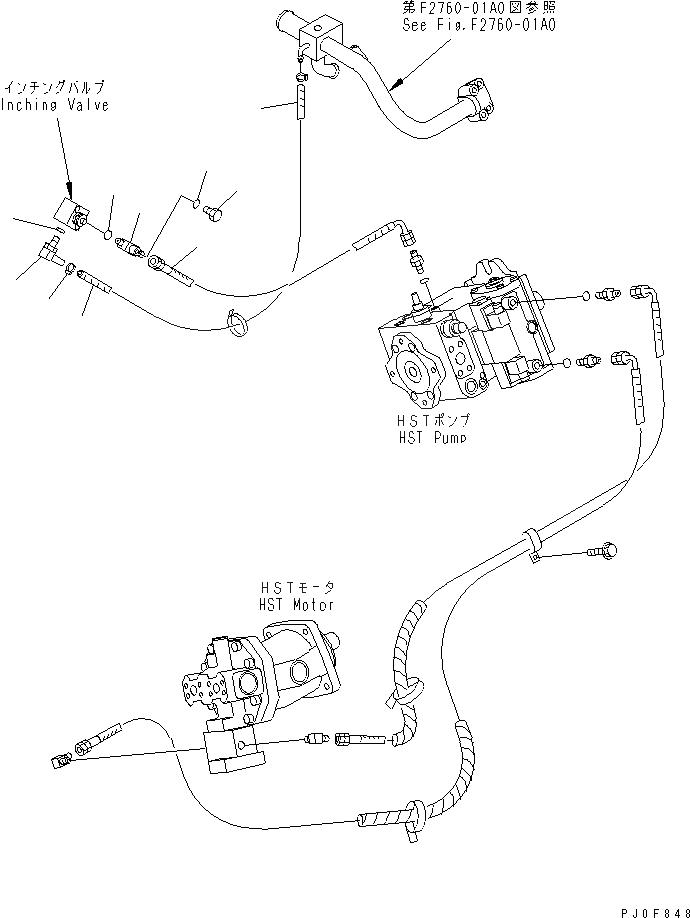 第F2760-01A0図参照
See Fig.F2760-01A0

インチングバルブ
Inching Valve

HSTポンプ
HST Pump

HSTモータ
HST Motor

PJ0F848