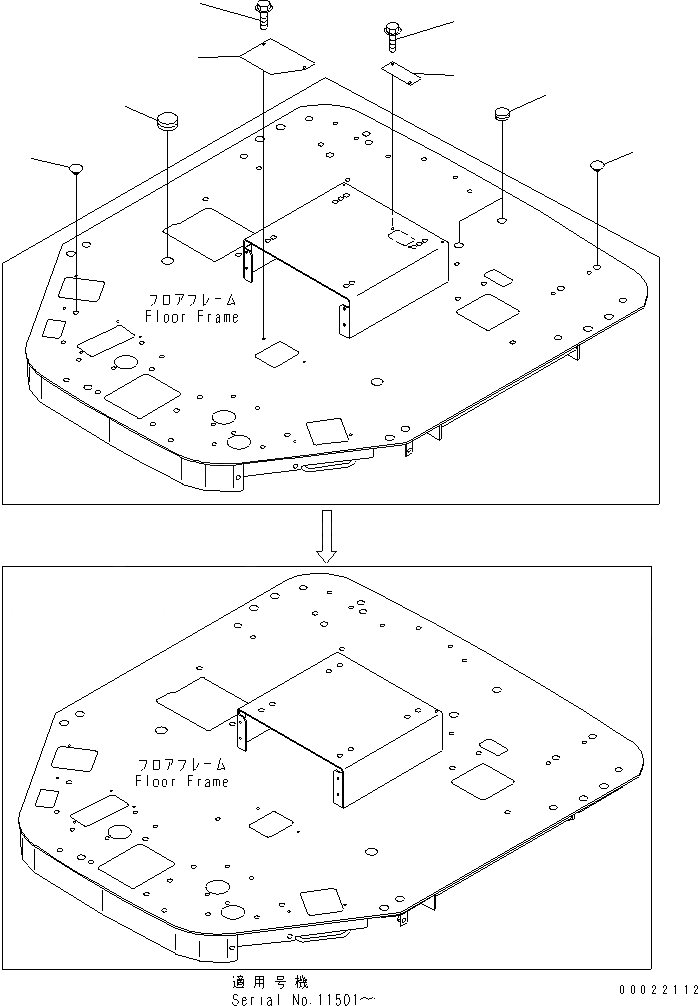 フロアフレーム
Floor Frame

フロアフレーム
Floor Frame

適用号機
Serial No.11501～

00022112