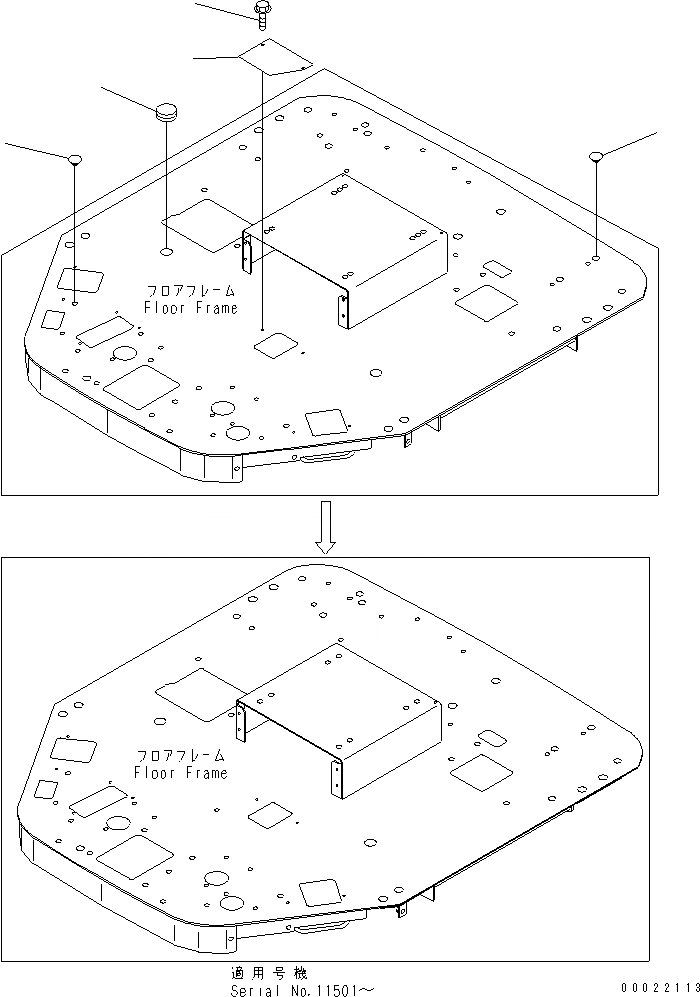 フロアフレーム
Floor Frame

フロアフレーム
Floor Frame

適用号機
Serial No.11501～

00022113