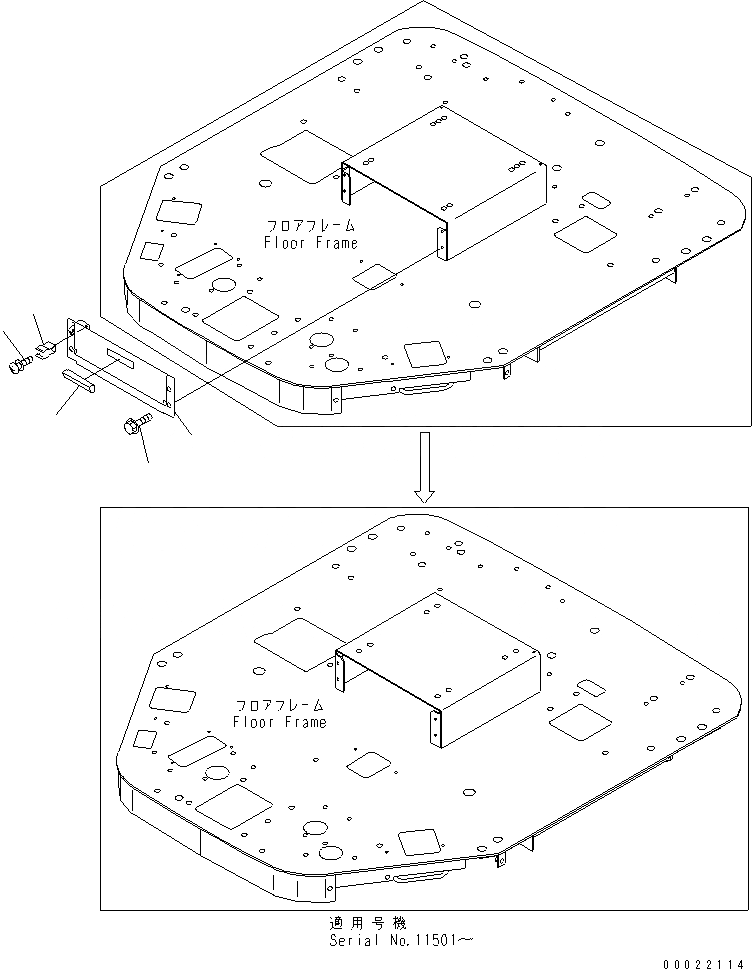 フロアフレーム
Floor Frame

フロアフレーム
Floor Frame

適用号機
Serial No.11501～

00022114