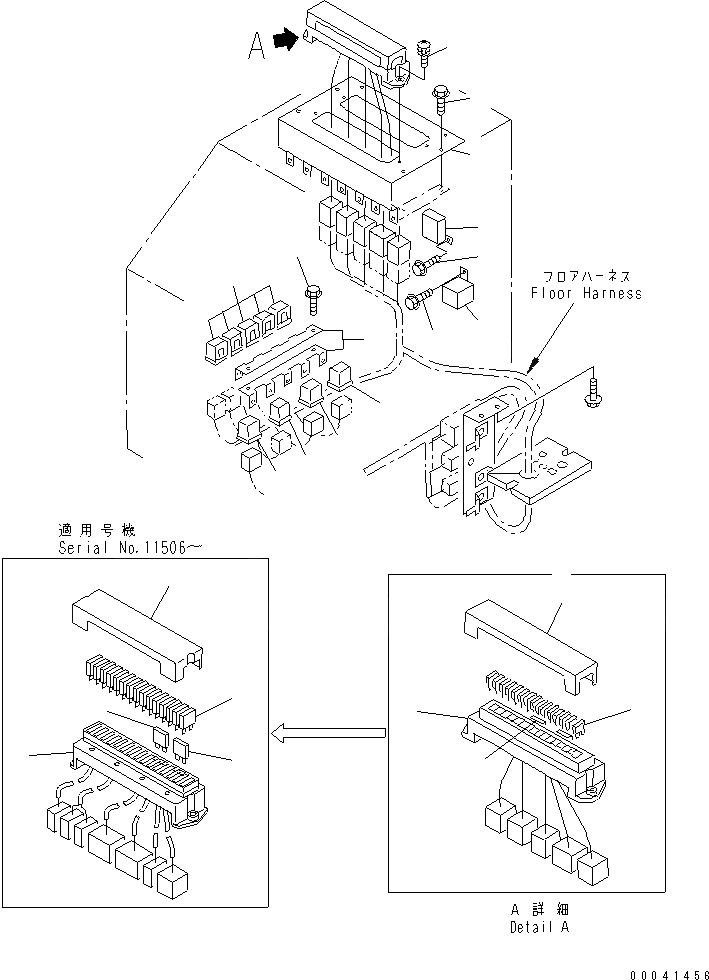 A

フロアハーネス
Floor Harness

適用号機
Serial No.11506~

A 詳細
Detail A

00041456