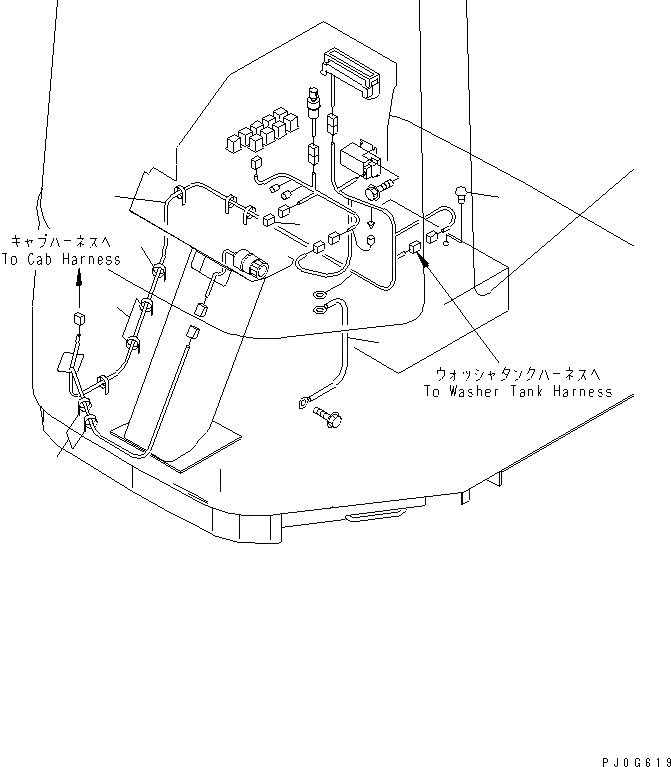 キャブハーネスへ
To Cab Harness

ウォッシャタンクハーネスへ
To Washer Tank Harness

PJ0G619