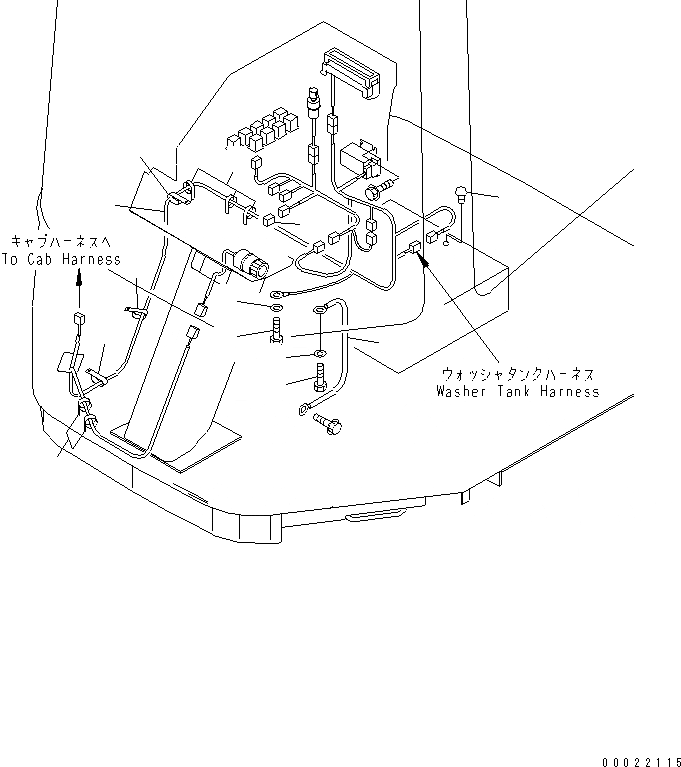 キャブハーネスへ
To Cab Harness

ウォッシャタンクハーネス
Washer Tank Harness

00022115