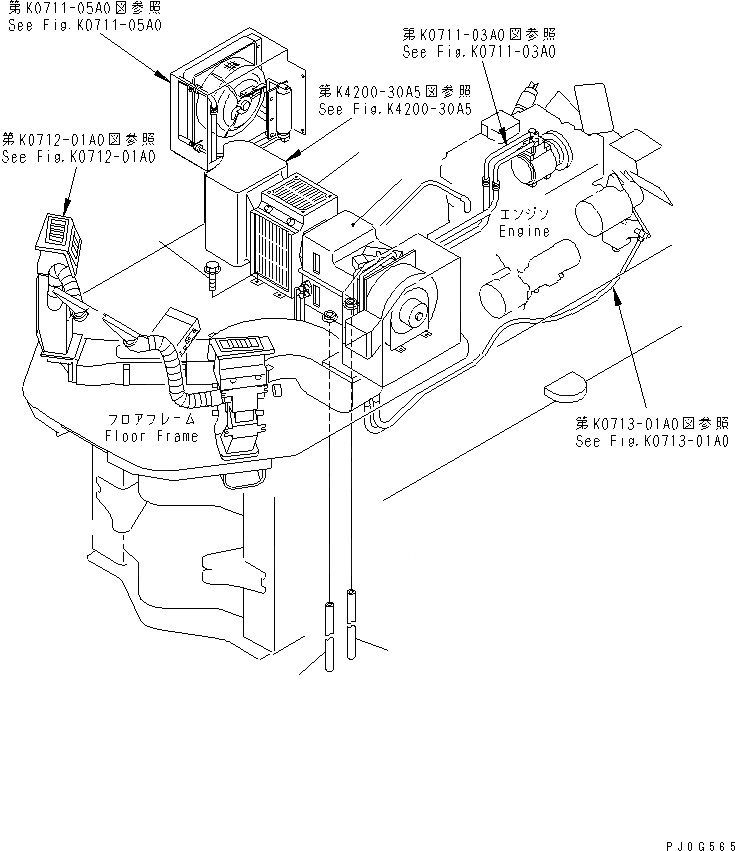 第K0711-05A0図参照
See Fig.K0711-05A0

第K0711-03A0図参照
See Fig.K0711-03A0

第K4200-30A5図参照
See Fig.K4200-30A5

第K0712-01A0図参照
See Fig.K0712-01A0

エンジン
Engine

フロアフレーム
Floor Frame

第K0713-01A0図参照
See Fig.K0713-01A0

PJ0G565