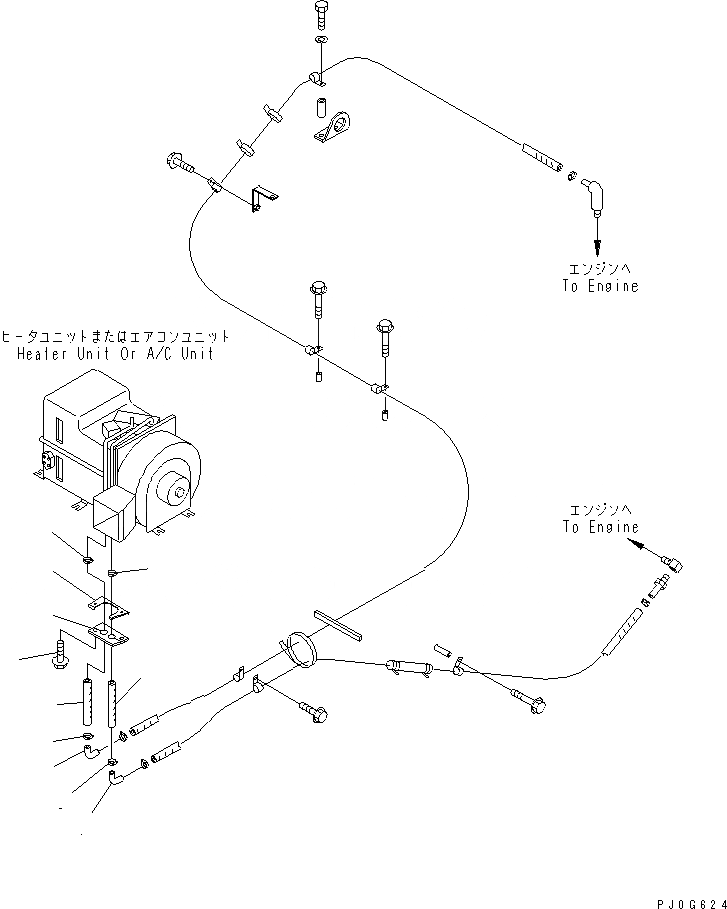 エンジンへ
To Engine

ヒータユニットまたはエアコンユニット
Heater Unit Or A/C Unit

エンジンへ
To Engine

PJ0G624