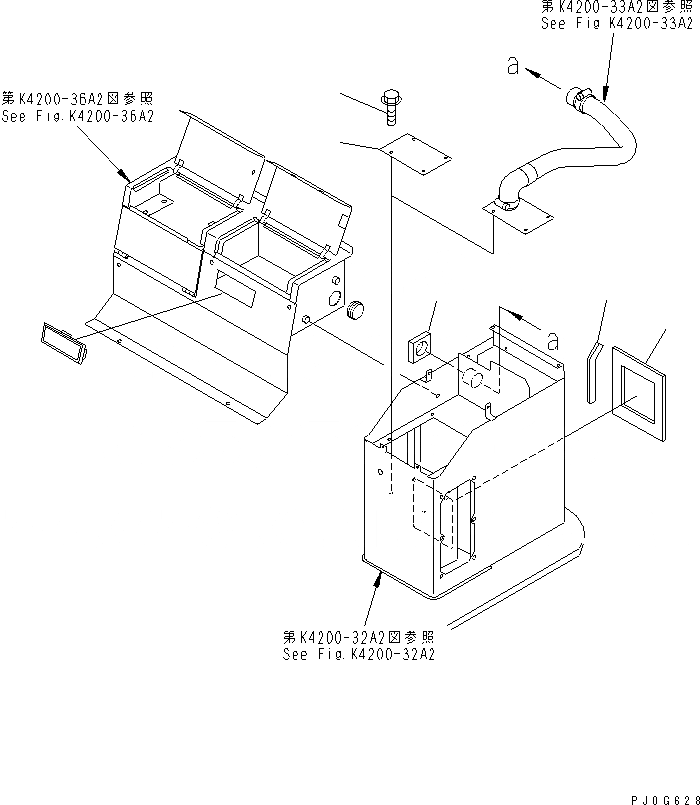 第K4200-33A2図参照
See Fig K4200-33A2

a

第K4200-36A2図参照
See Fig.K4200-36A2

a

第K4200-32A2図参照
See Fig.K4200-32A2

PJ0G628