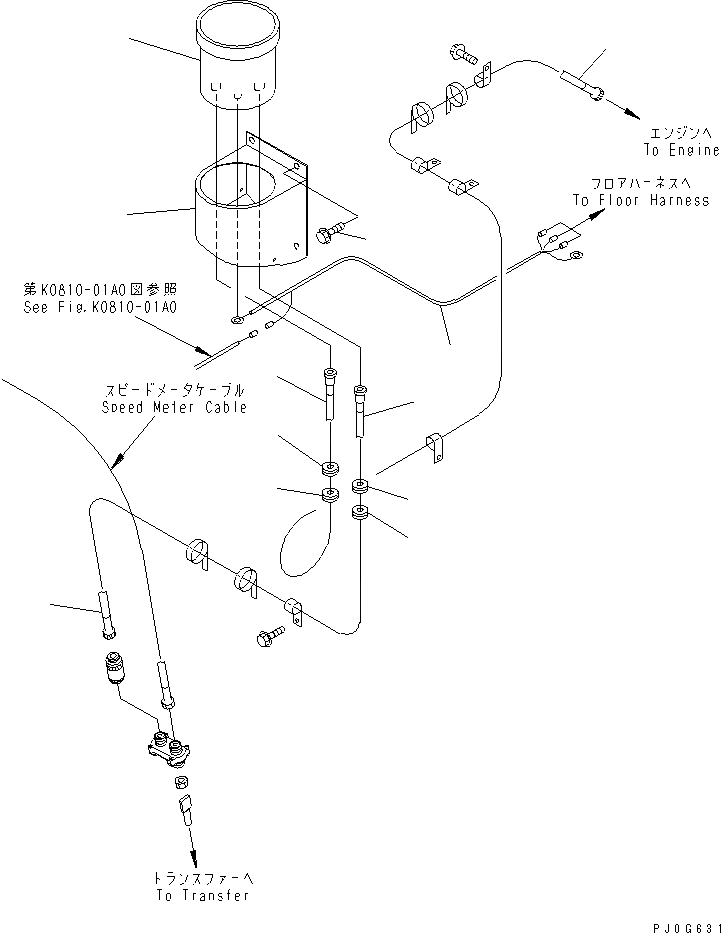 エンジンへ
To Engine

フロアハーネスへ
To Floor Harness

第K0810-01A0図参照
See Fig.K0810-01A0

スピードメータケーブル
Speed Meter Cable

トランスファーへ
To Transfer

PJ0G631