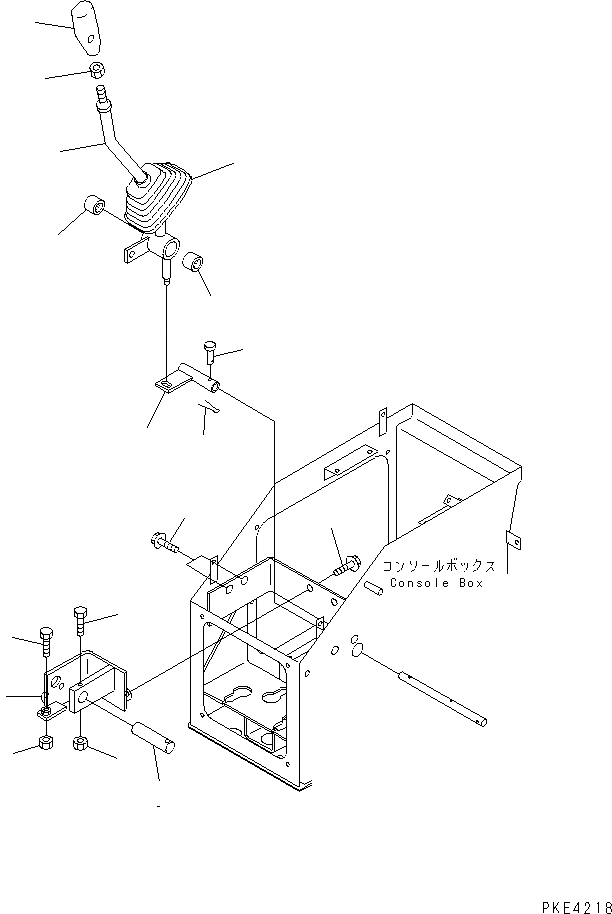 コンソールボックス
Console Box

PKE4218