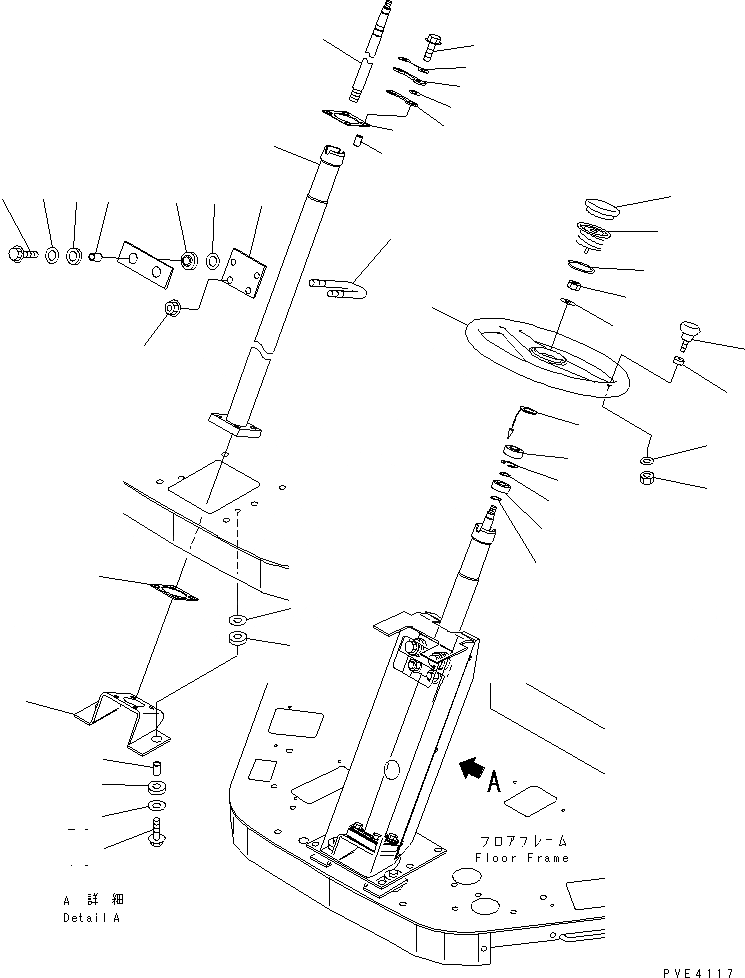 A

フロアフレーム
Floor Frame

A 詳細
Detail A

PVE4117