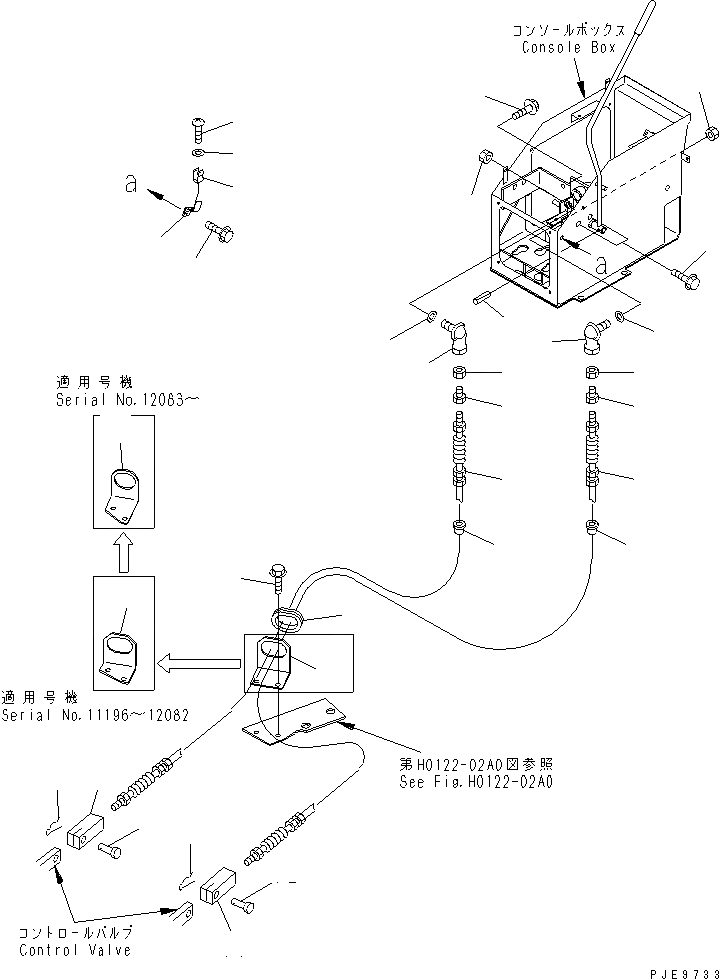 コンソールボックス
Console Box

a

a

適用号機
Serial No.12083~

適用号機
Serial No.11196~12082

第H0122-02A0図参照
See Fig.H0122-02A0

コントロールバルブ
Control Valve

PJE9733