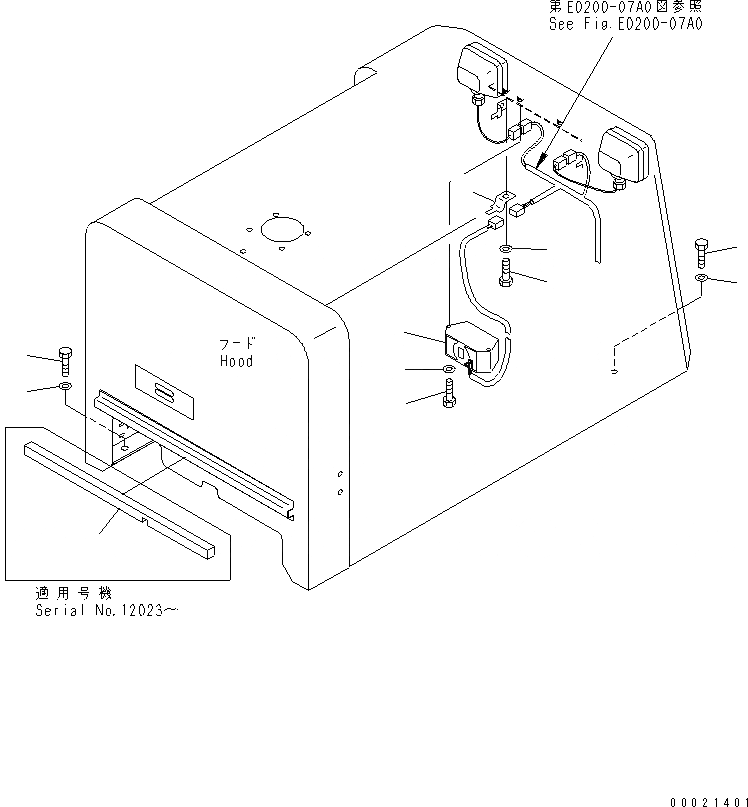 第E0200-07A0図参照
See Fig.E0200-07A0

フード
Hood

適用号機
Serial No.12023～

00021401