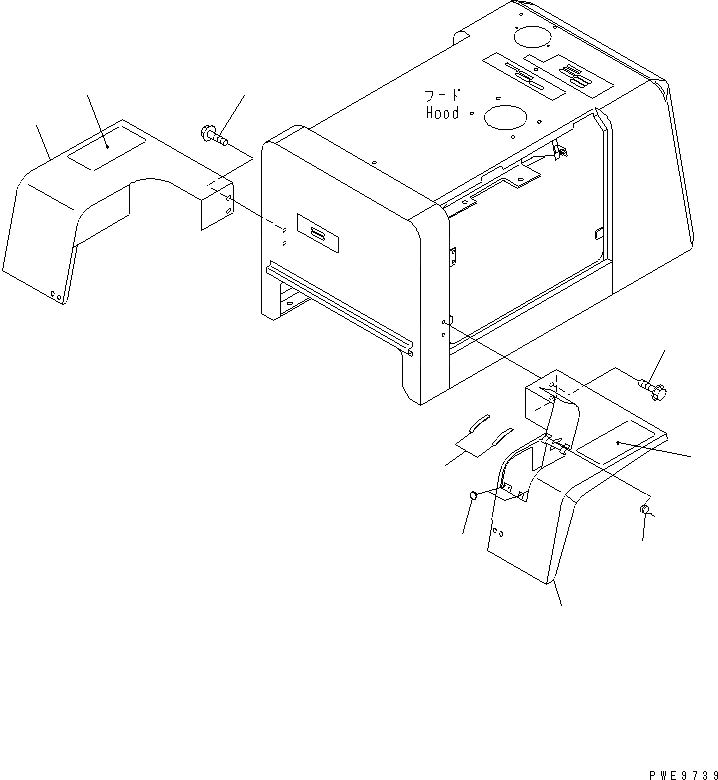 フード
Hood

PWE9739