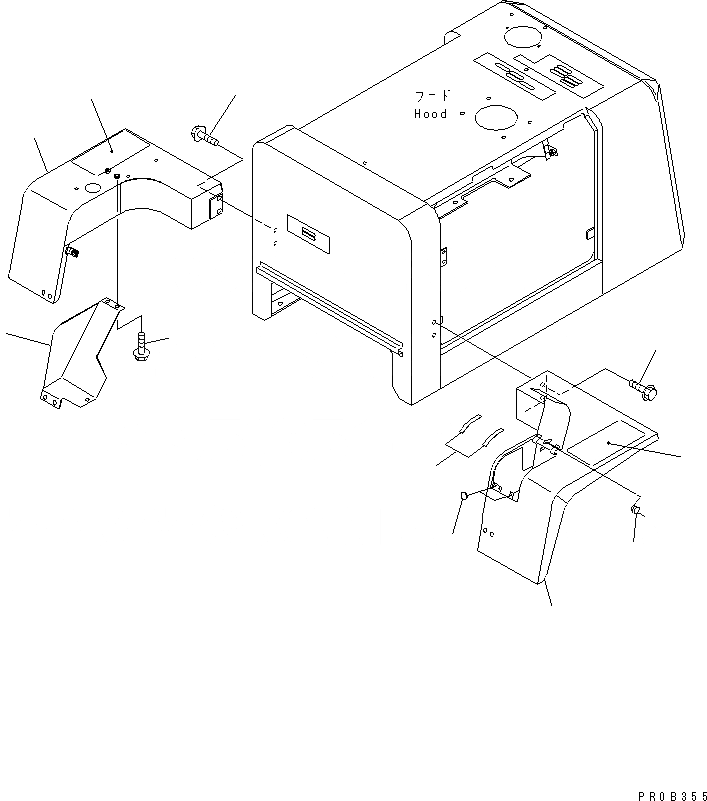 フード
Hood

PR0B355