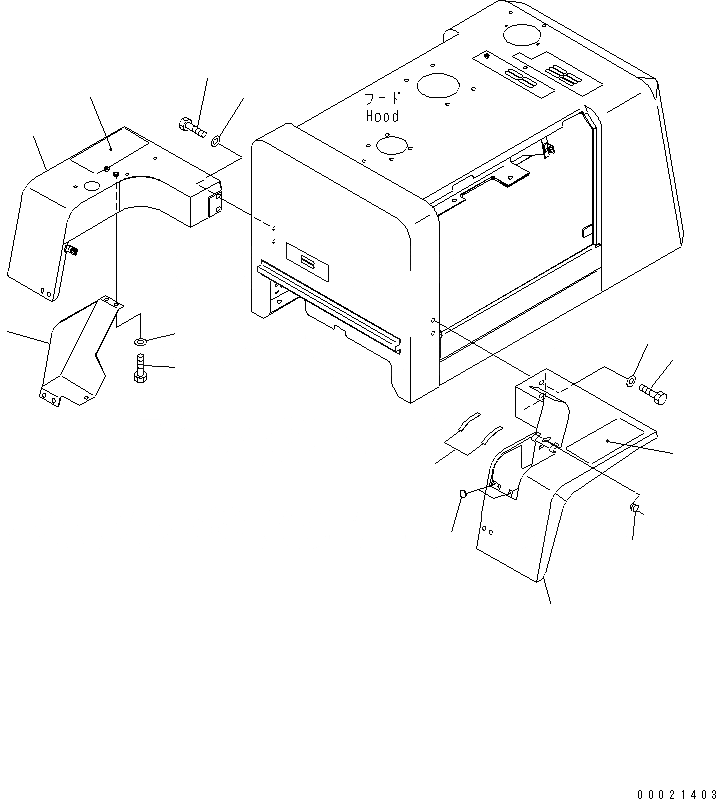 フード
Hood

00021403