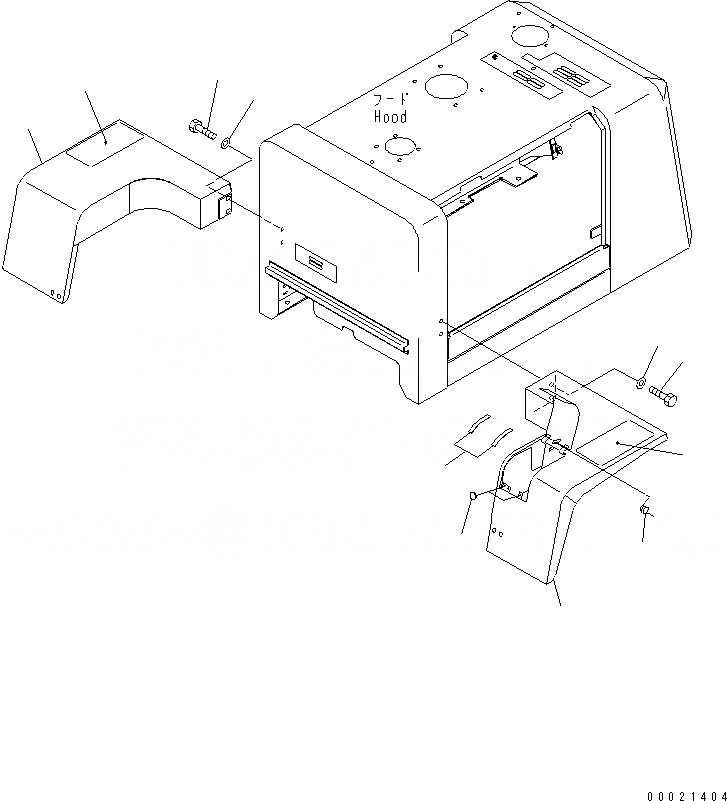 フード
Hood

00021404