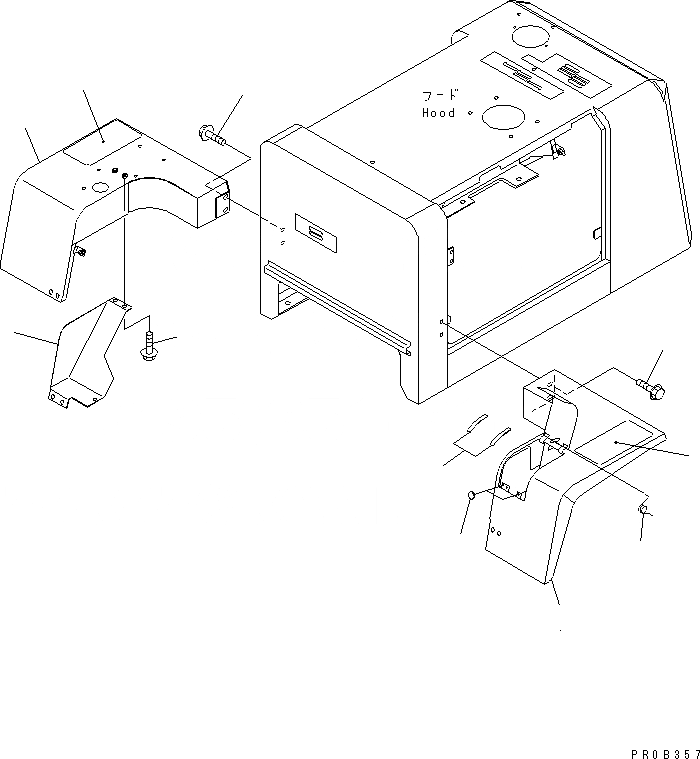 フード
Hood

PR0B357