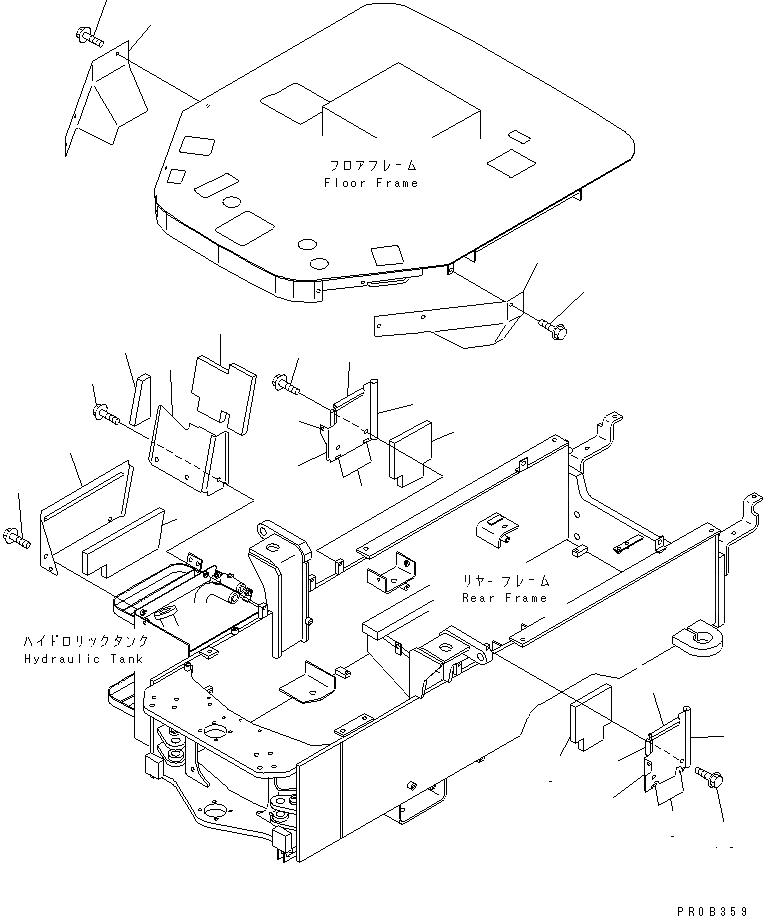 フロアフレーム
Floor Frame

リヤーフレーム
Rear Frame

ハイドロリックタンク
Hydraulic Tank

PR0B359