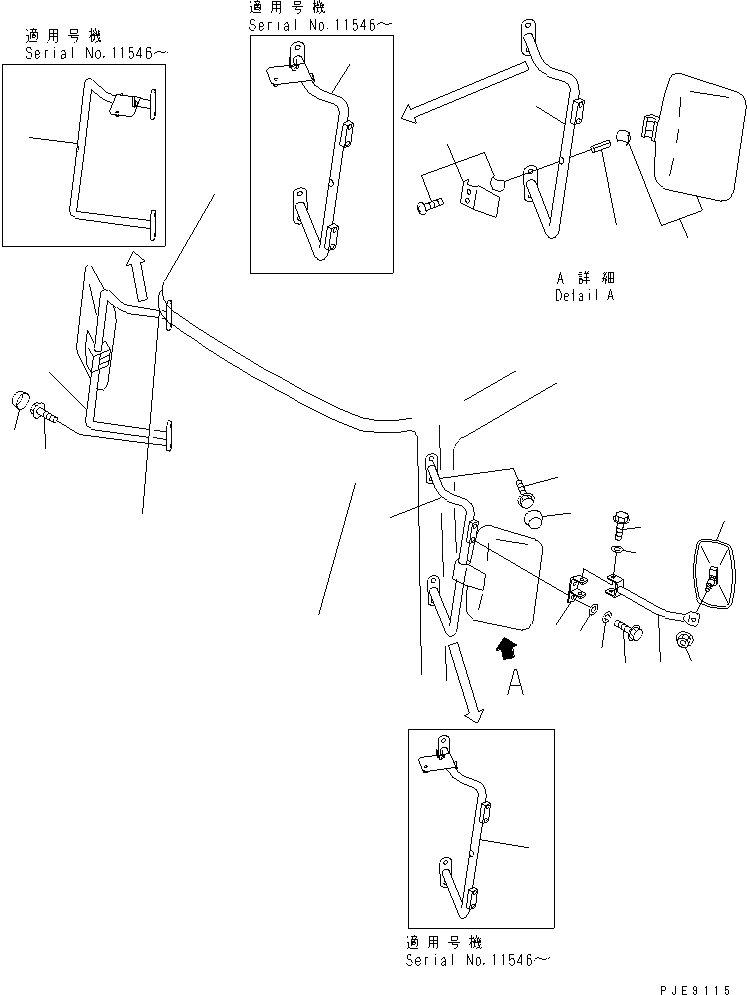 適用号機
Serial No.11546~

適用号機
Serial No.11546~

A 詳細
Detail A

A

適用号機
Serial No.11546~

PJE9115