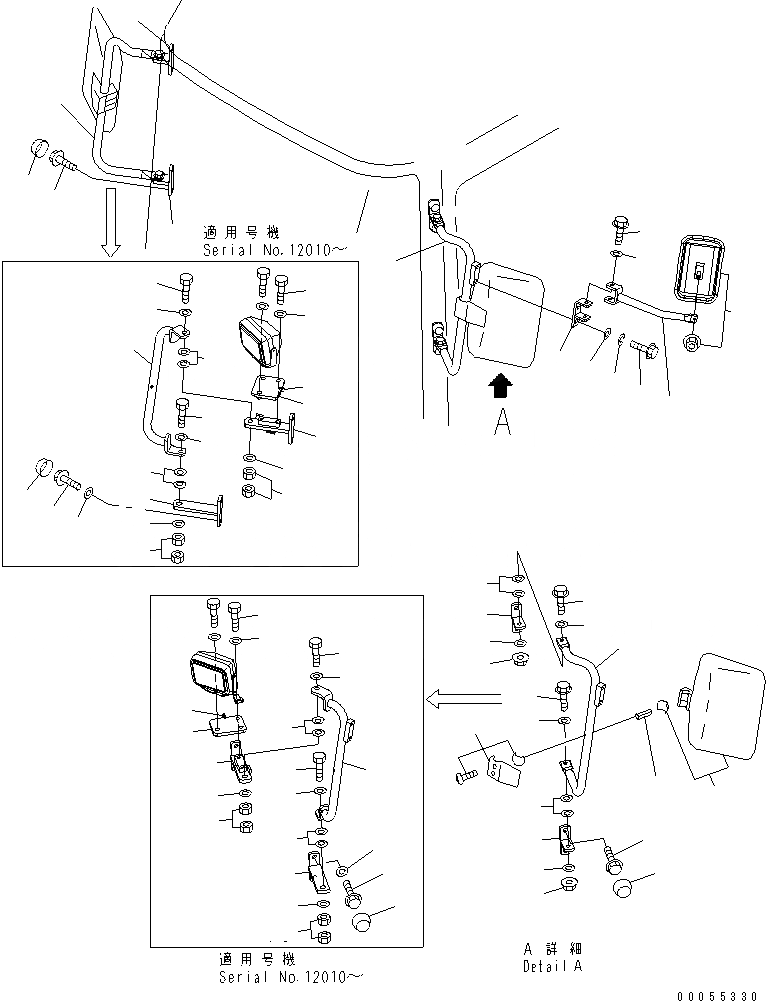 適用号機
Serial No.12010~

A

適用号機
Serial No.12010~

A 詳細
Detail A

00055330